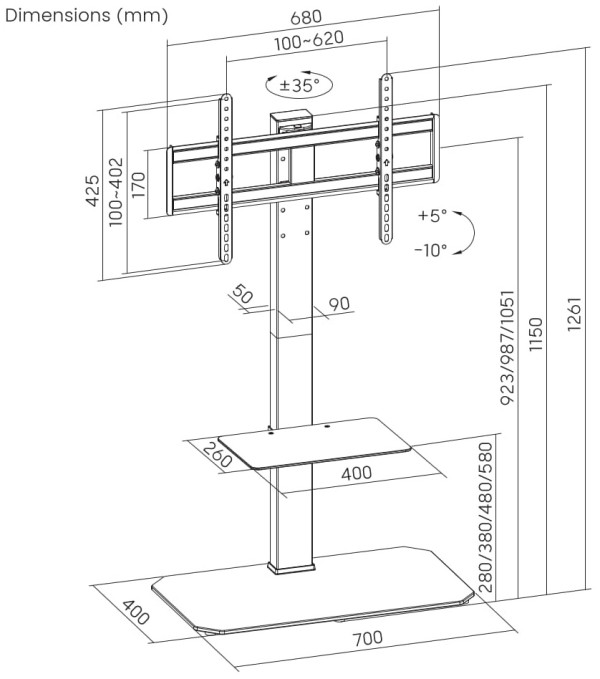 Dimensions (mm)

680

100~620

±35°

425

100~402

170

+5°

-10°

50

90

923/987/1051

1150

1261

260

400

280/380/480/580

400

700