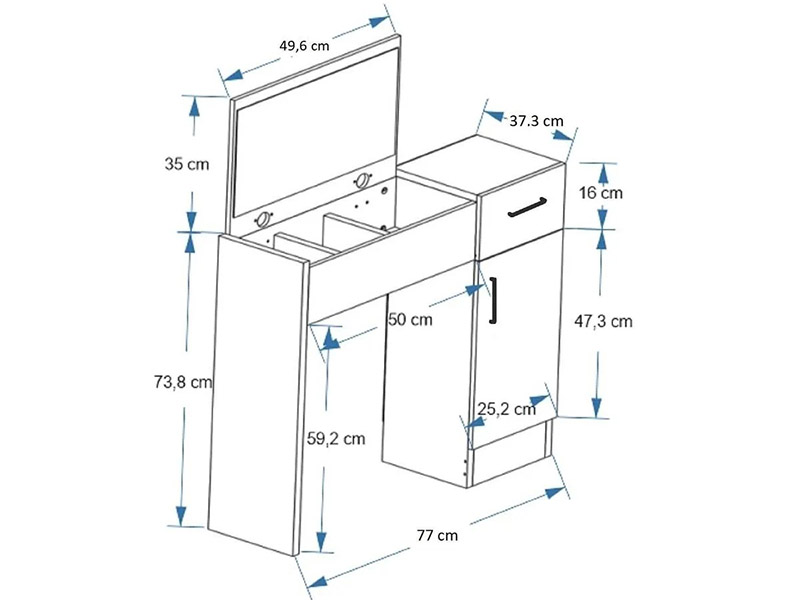 49,6 cm

37.3 cm

35 cm

16 cm

50 cm

47,3 cm

73,8 cm

25,2 cm

59,2 cm

77 cm