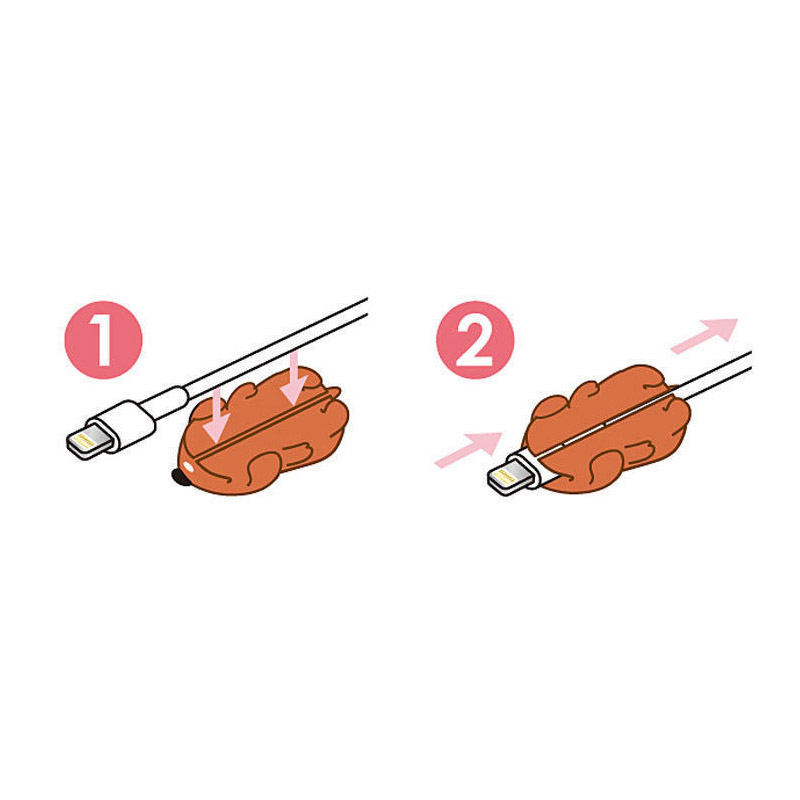 1

2