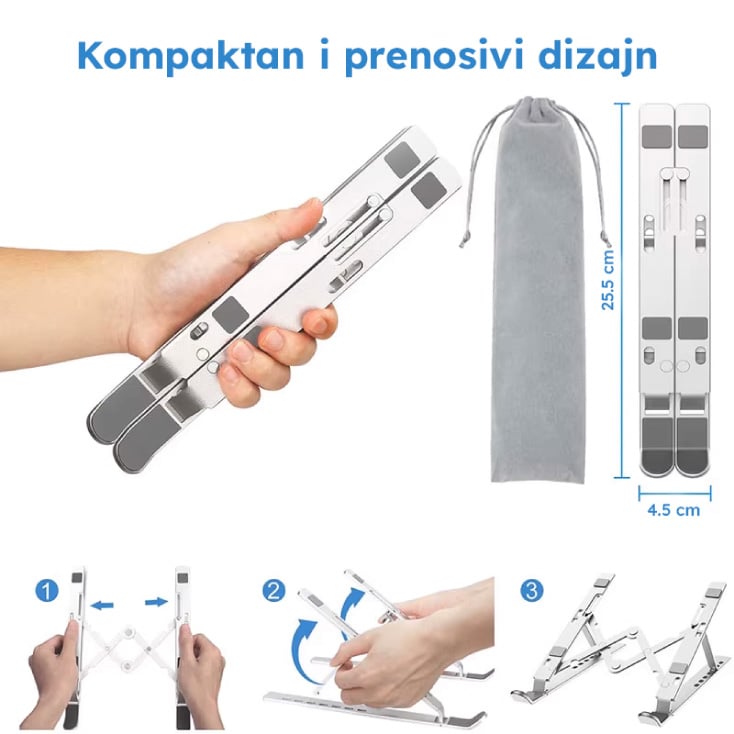 Kompaktan i prenosivi dizajn

25.5 cm

4.5 cm

1

2

3