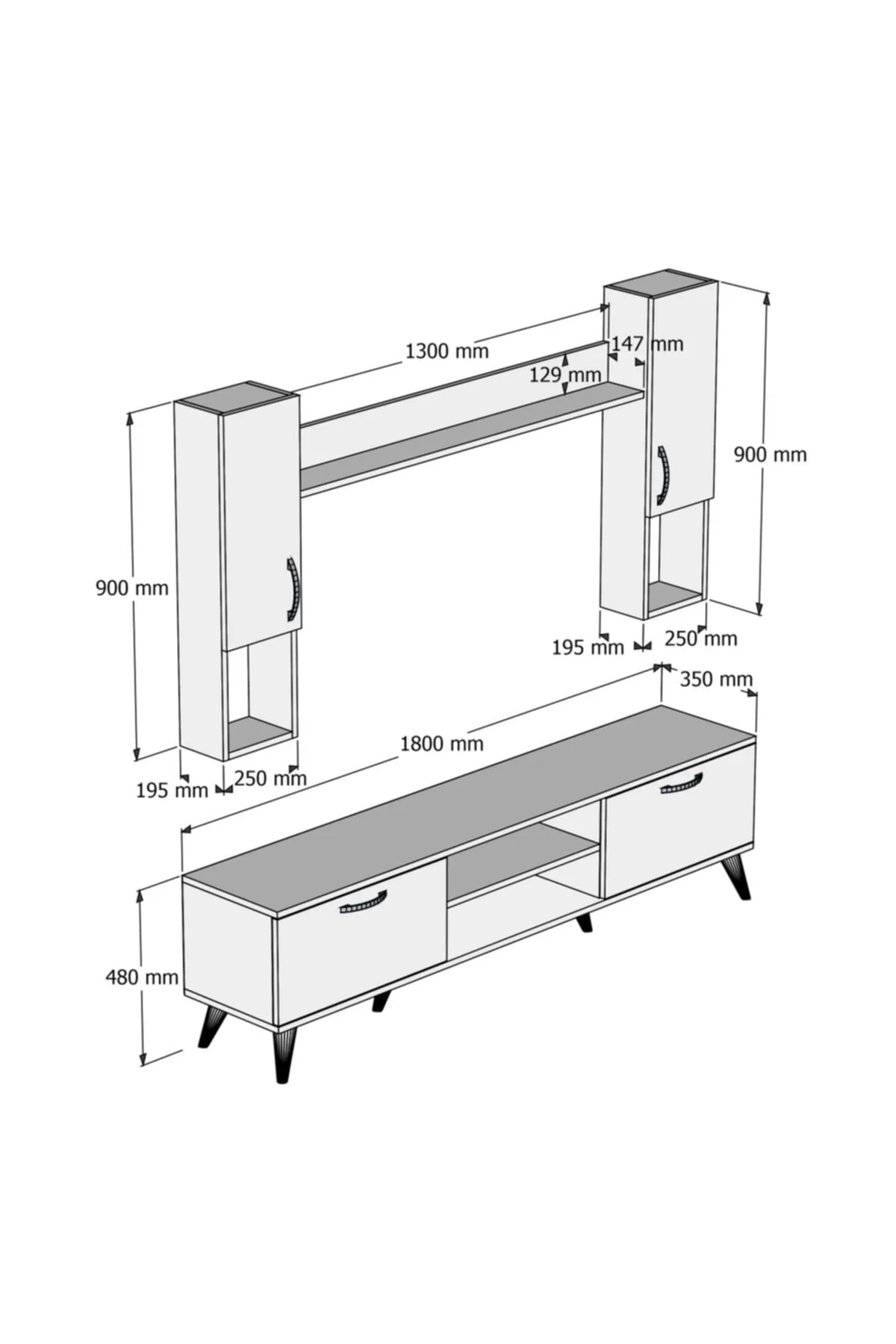 1300 mm
147 mm
129 mm
900 mm
900 mm
195 mm
250 mm
350 mm
1800 mm
195 mm
250 mm
480 mm