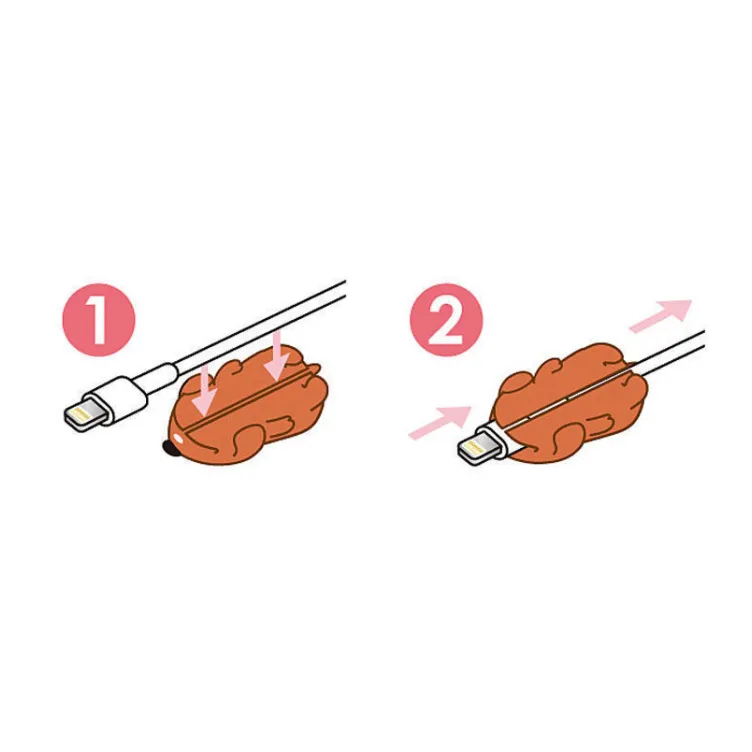 1

2