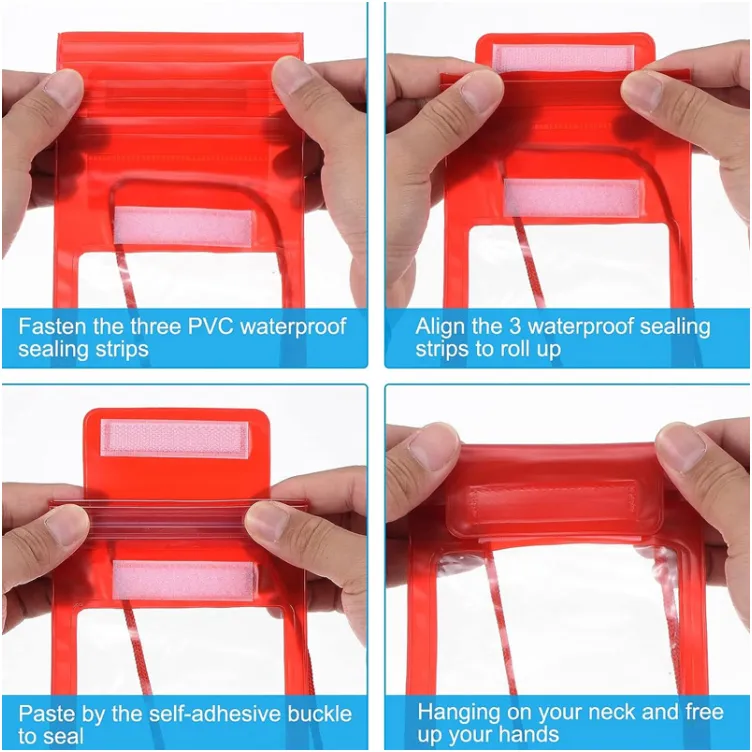 Fasten the three PVC waterproof sealing strips

Align the 3 waterproof sealing strips to roll up

Paste by the self-adhesive buckle to seal

Hanging on your neck and free up your hands