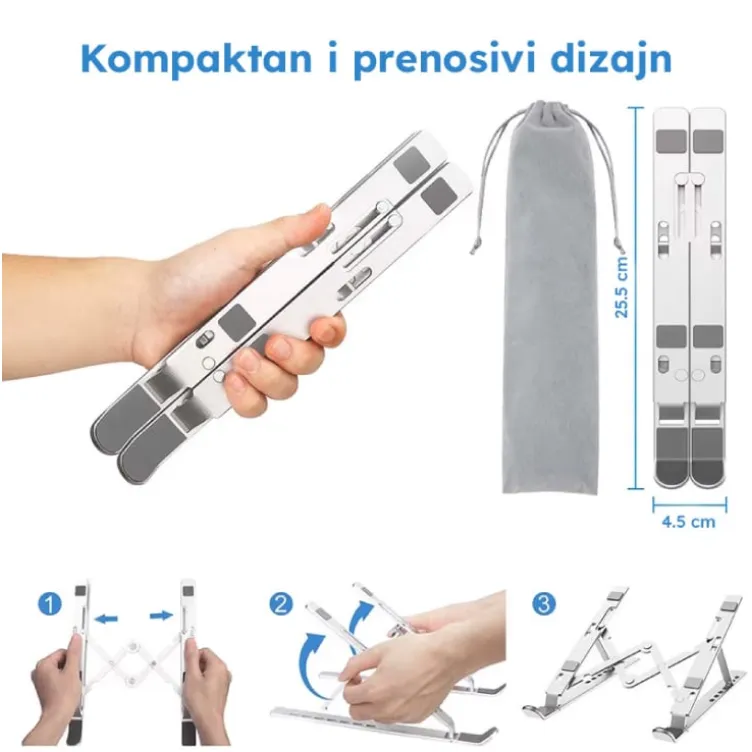 Kompaktan i prenosivi dizajn

25.5 cm

4.5 cm

1

2

3