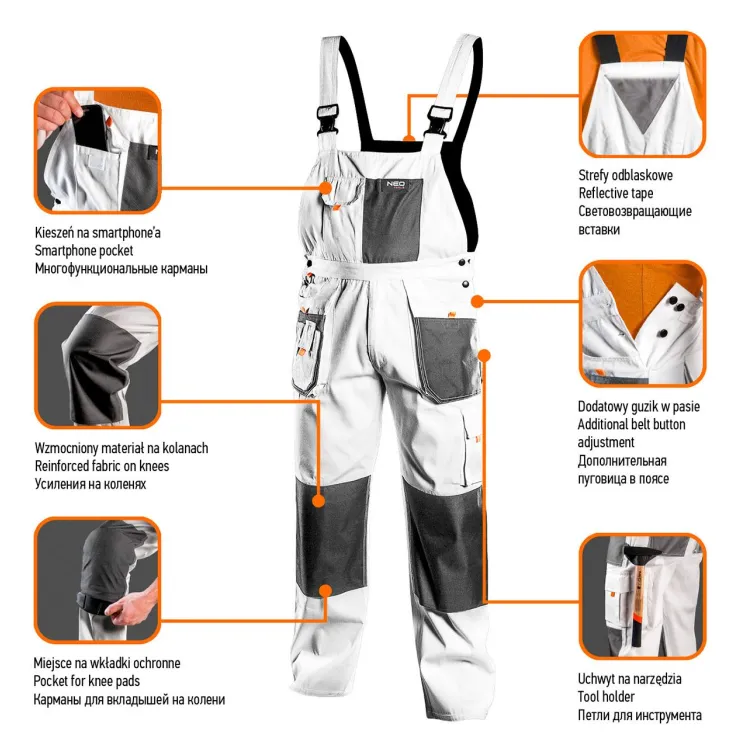 Kieszeń na smartphone'a
Smartphone pocket
Многофункциональные карманы

Wzmocniony materiał na kolanach
Reinforced fabric on knees
Усиления на коленях

Miejsce na wkładki ochronne
Pocket for knee pads
Карманы для вкладышей на колени

NEO

Strefy odblaskowe
Reflective tape
Световозвращающие вставки

Dodatowy guzik w pasie
Additional belt button adjustment
Дополнительная пуговица в поясе

Uchwyt na narzędzia
Tool holder
Петли для инструмента