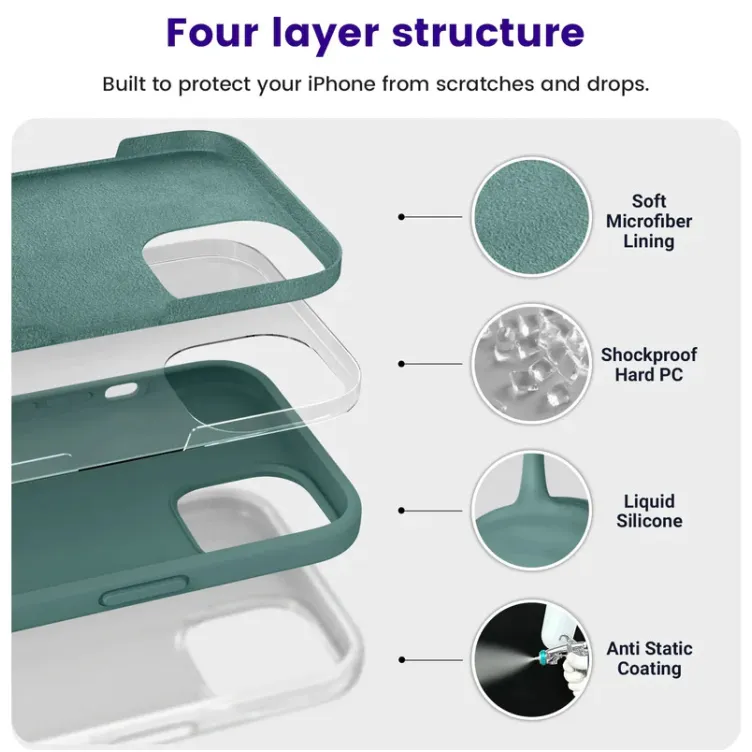 Four layer structure

Built to protect your iPhone from scratches and drops.

Soft Microfiber Lining

Shockproof Hard PC

Liquid Silicone

Anti Static Coating