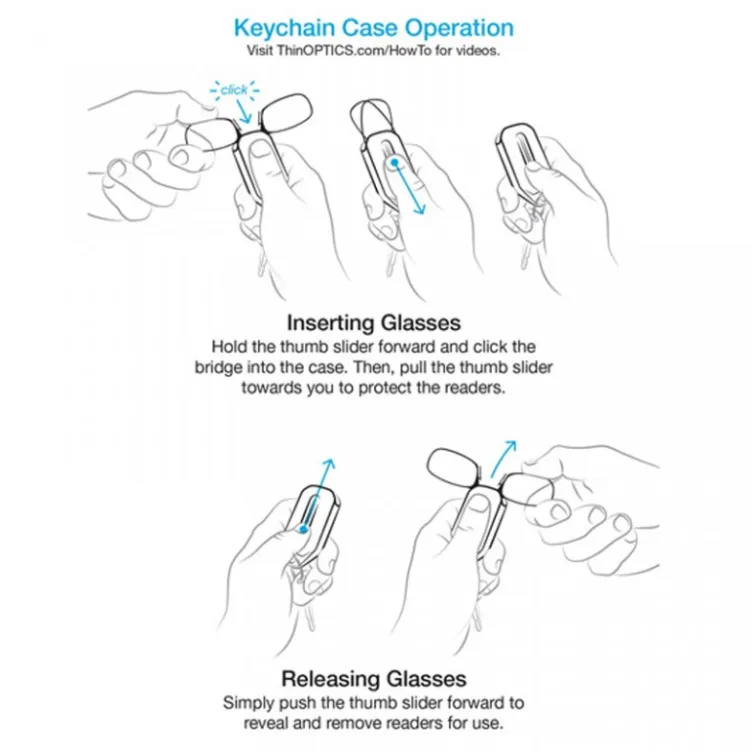 Keychain Case Operation
Visit ThinOPTICS.com/HowTo for videos.

click

Inserting Glasses
Hold the thumb slider forward and click the bridge into the case. Then, pull the thumb slider towards you to protect the readers.

Releasing Glasses
Simply push the thumb slider forward to reveal and remove readers for use.