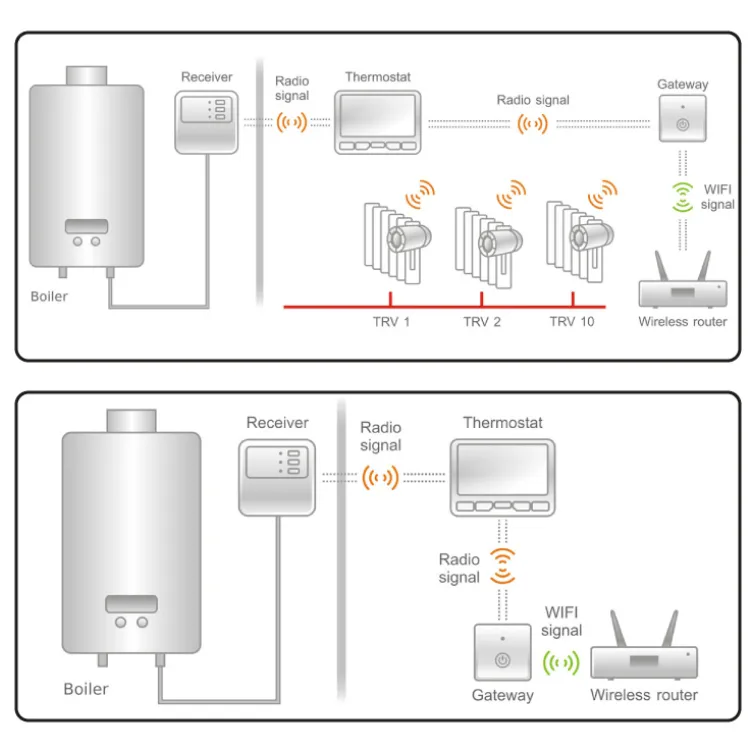 Receiver

Radio signal

Thermostat

Radio signal

Gateway

WIFI signal

Boiler

TRV 1

TRV 2

TRV 10

Wireless router

Receiver

Radio signal

Thermostat

Radio signal

WIFI signal

Boiler

Gateway

Wireless router