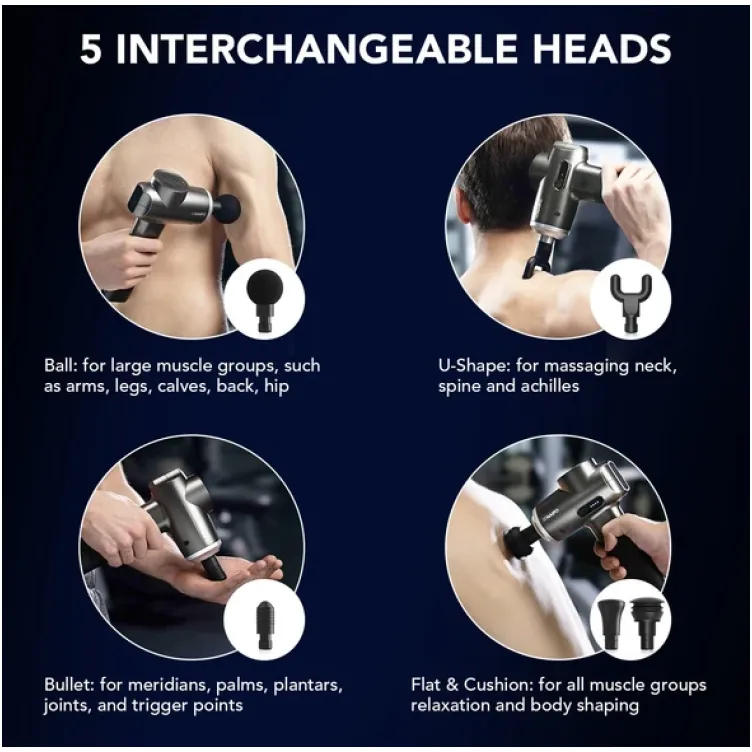 5 INTERCHANGEABLE HEADS

Ball: for large muscle groups, such as arms, legs, calves, back, hip

U-Shape: for massaging neck, spine and achilles

Bullet: for meridians, palms, plantars, joints, and trigger points

Flat & Cushion: for all muscle groups relaxation and body shaping