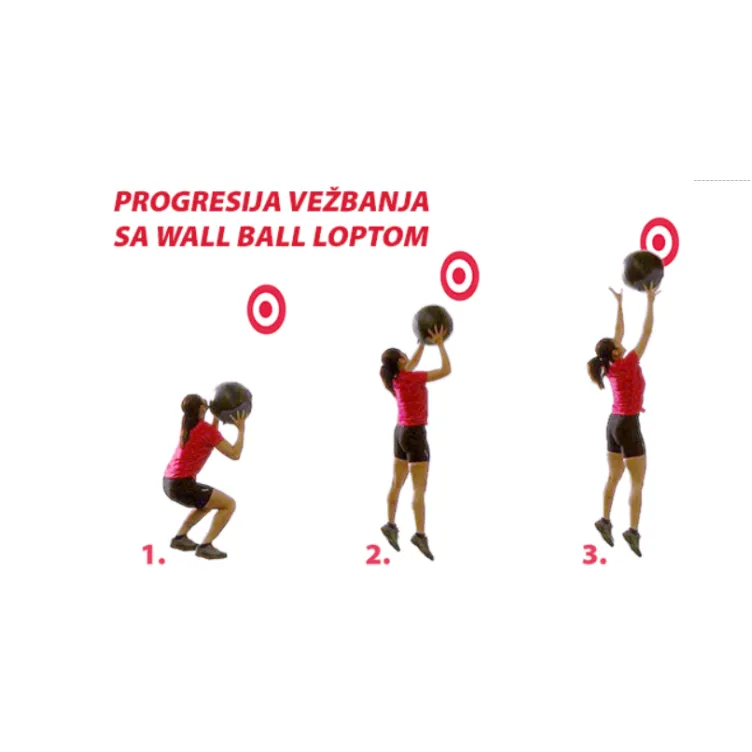 PROGRESIJA VEŽBANJA SA WALL BALL LOPTOM

1.

2.

3.