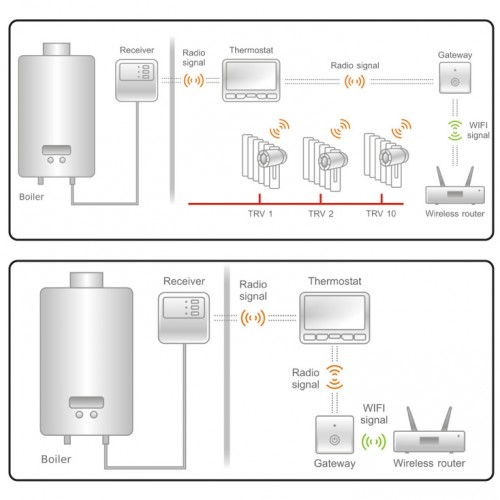 Receiver

Radio signal

Thermostat

Radio signal

Gateway

WIFI signal

Boiler

TRV 1

TRV 2

TRV 10

Wireless router

Receiver

Radio signal

Thermostat

Radio signal

WIFI signal

Boiler

Gateway

Wireless router