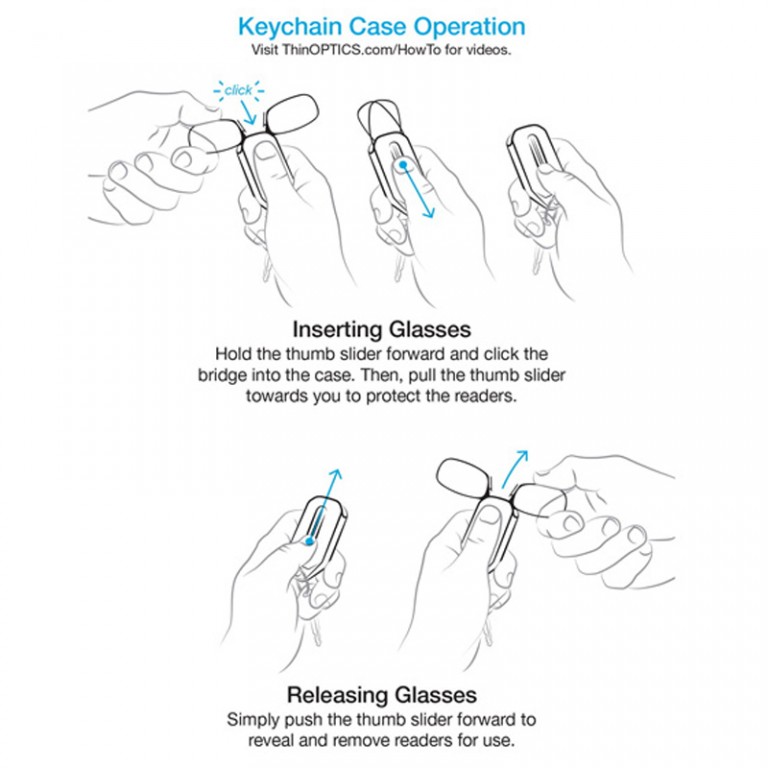 Keychain Case Operation
Visit ThinOPTICS.com/HowTo for videos.

click

Inserting Glasses
Hold the thumb slider forward and click the bridge into the case. Then, pull the thumb slider towards you to protect the readers.

Releasing Glasses
Simply push the thumb slider forward to reveal and remove readers for use.